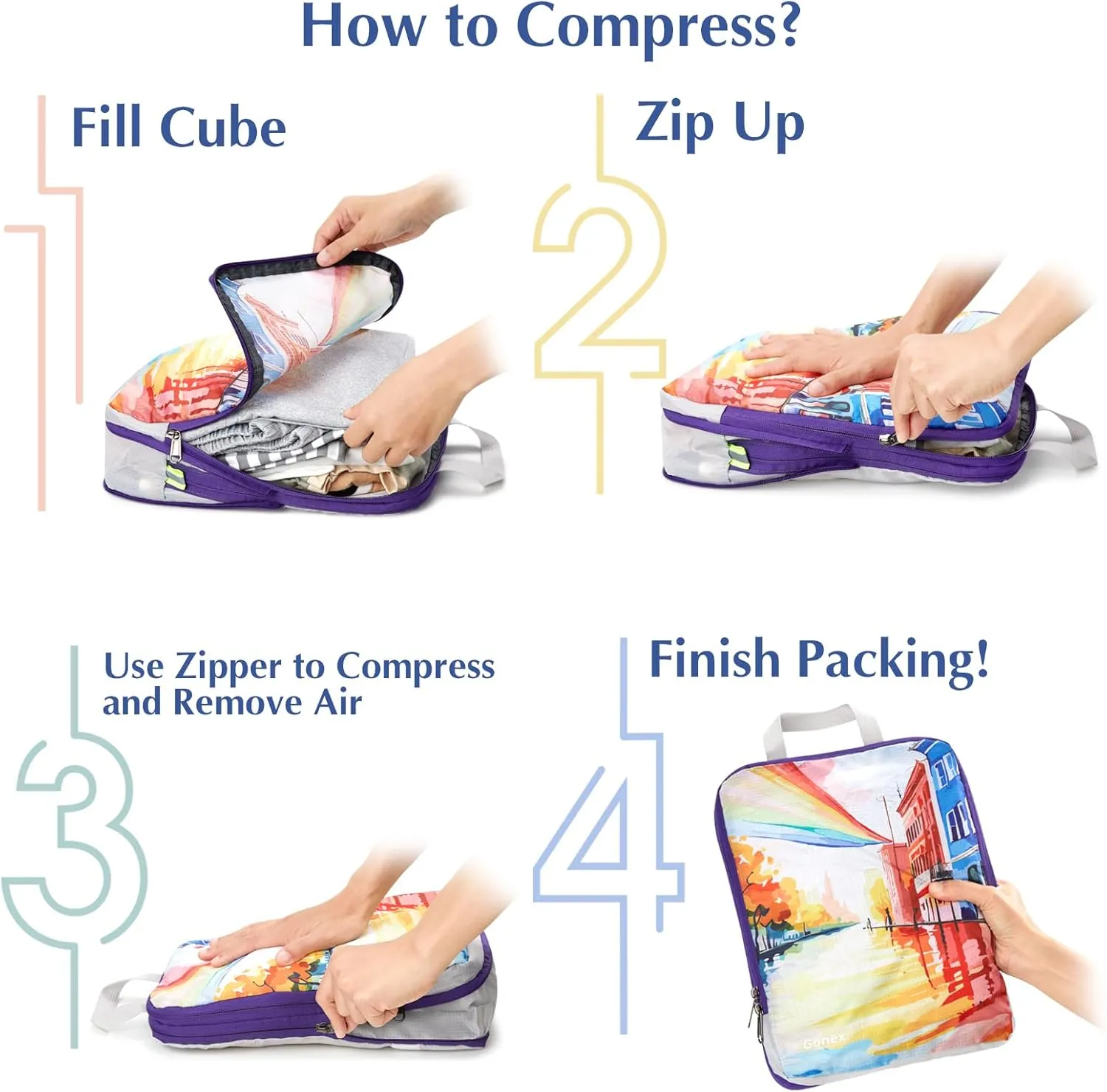 How to Compress?

1 Fill Cube

2 Zip Up

3 Use Zipper to Compress and Remove Air

4 Finish Packing!

Gonex